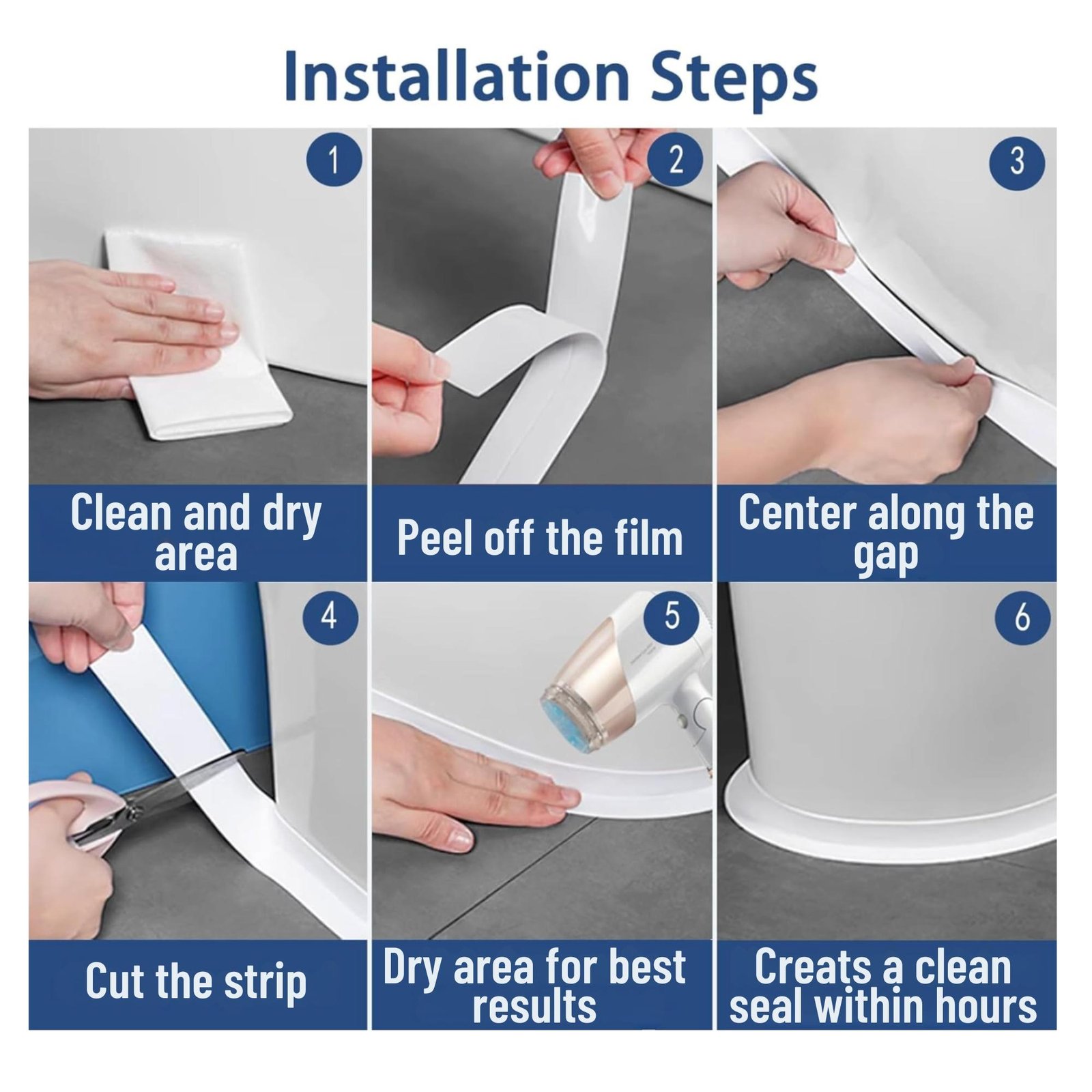 Installation Steps

1

Clean and dry area

2

Peel off the film

3

Center along the gap

4

Cut the strip

5

Dry area for best results

6

Creats a clean seal within hours